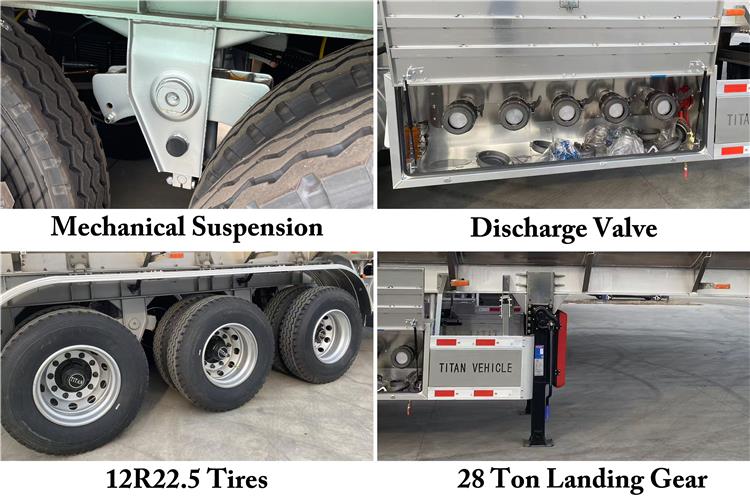 TITA

Mechanical Suspension

Discharge Valve

TITAN

TITAN VEHICLE

12R22.5 Tires

28 Ton Landing Gear